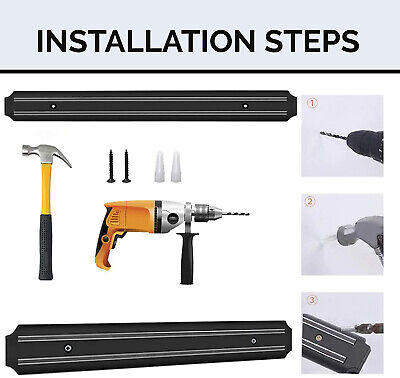 INSTALLATION STEPS

①

②

③